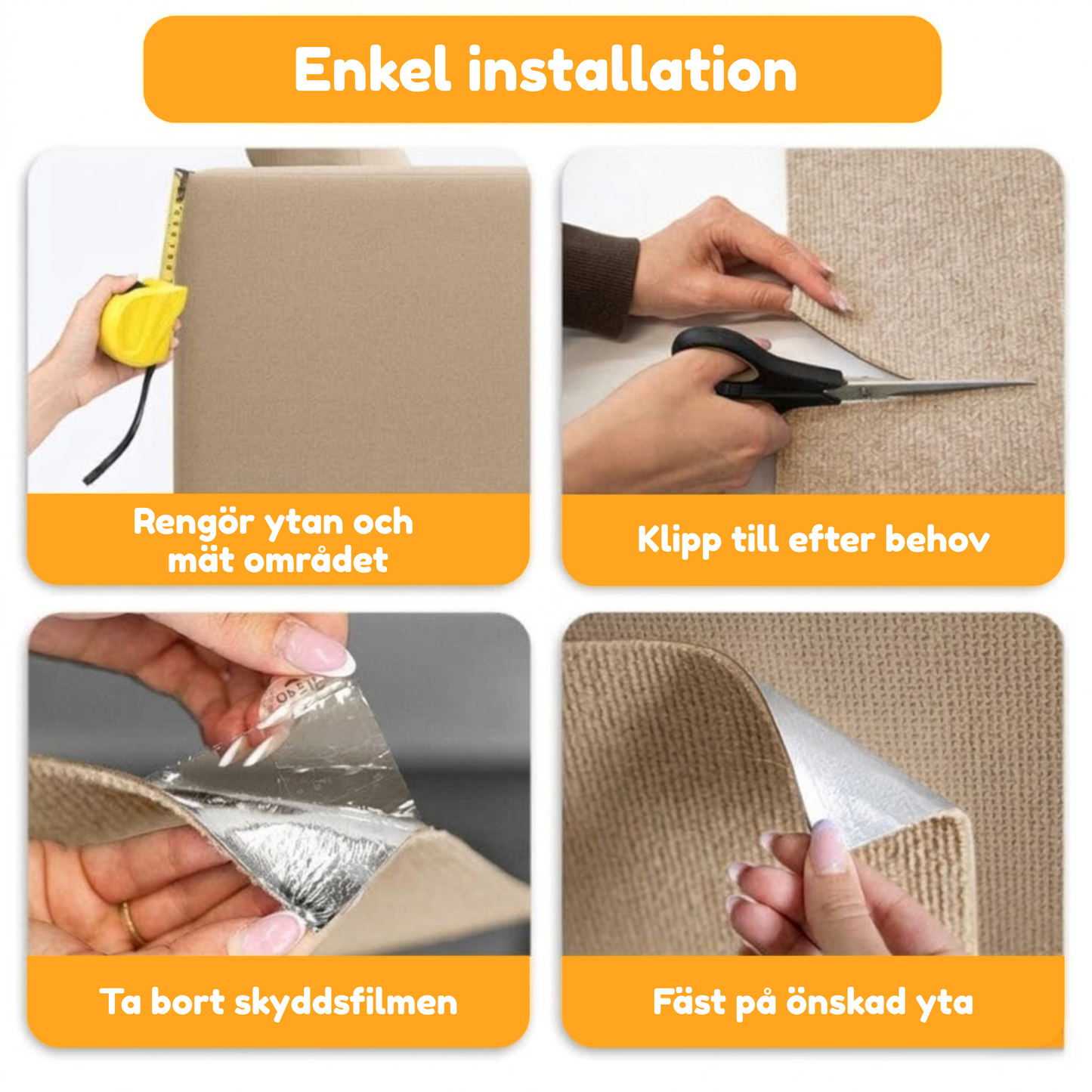 Enkel installation

Rengör ytan och mät området

Klipp till efter behov

Ta bort skyddsfilmen

Fäst på önskad yta